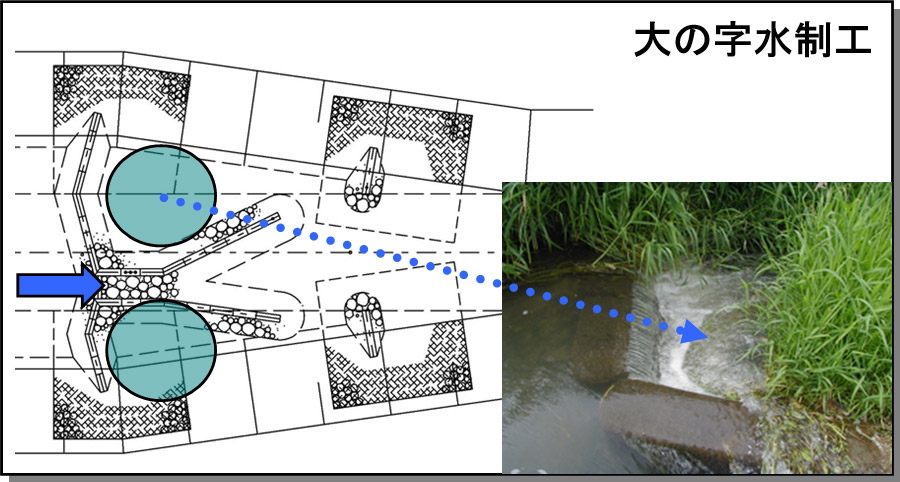 大の字水制工